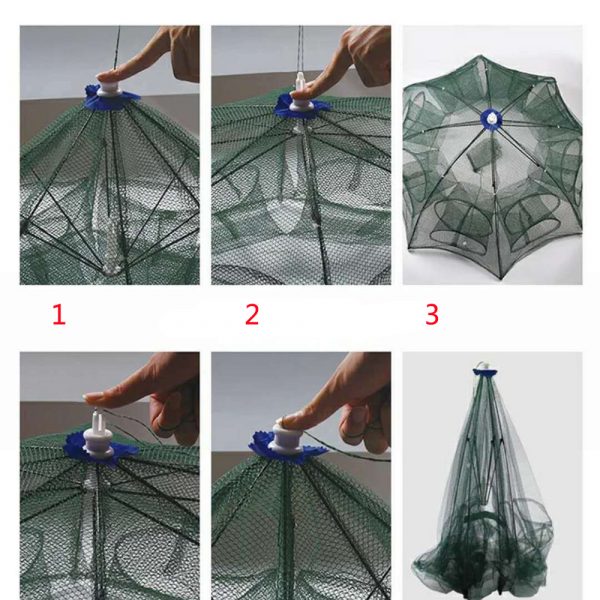 1

2

3