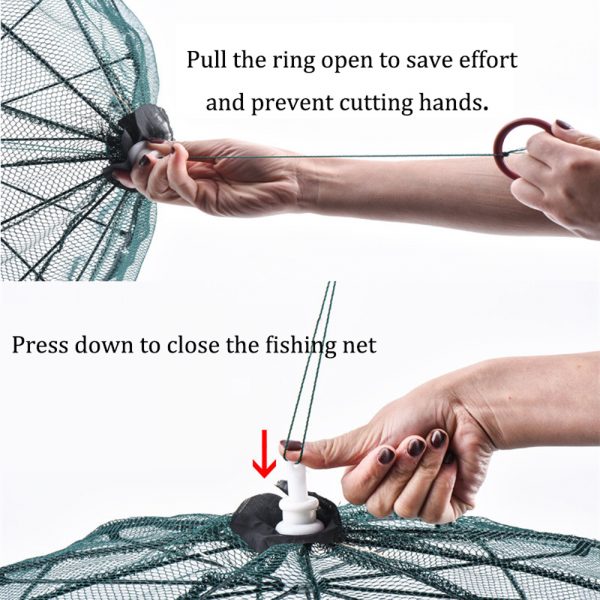 Pull the ring open to save effort and prevent cutting hands.

Press down to close the fishing net