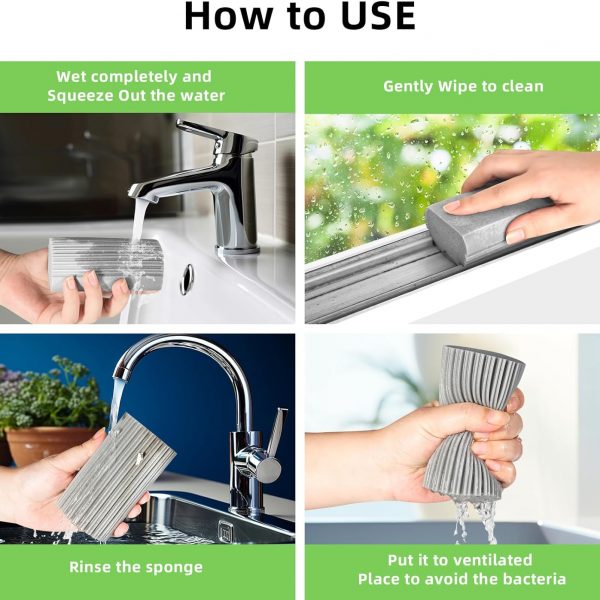 How to USE

Wet completely and Squeeze Out the water

Gently Wipe to clean

Rinse the sponge

Put it to ventilated Place to avoid the bacteria