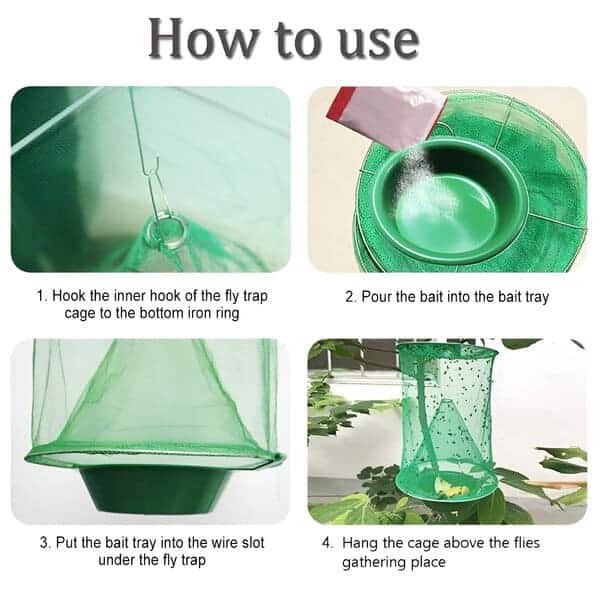 How to use

1. Hook the inner hook of the fly trap cage to the bottom iron ring

2. Pour the bait into the bait tray

3. Put the bait tray into the wire slot under the fly trap

4. Hang the cage above the flies gathering place