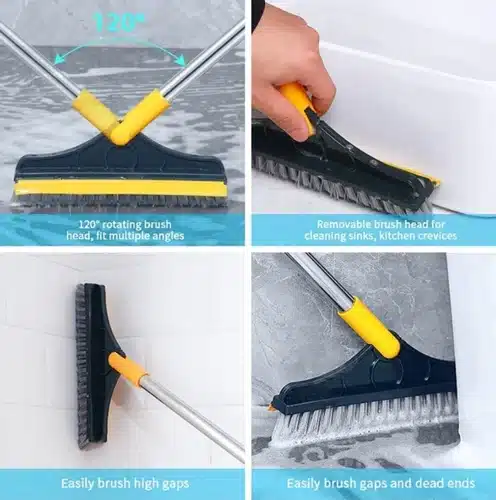 120°

120° rotating brush head, fit multiple angles

Removable brush head for cleaning sinks, kitchen crevices

Easily brush high gaps

Easily brush gaps and dead ends