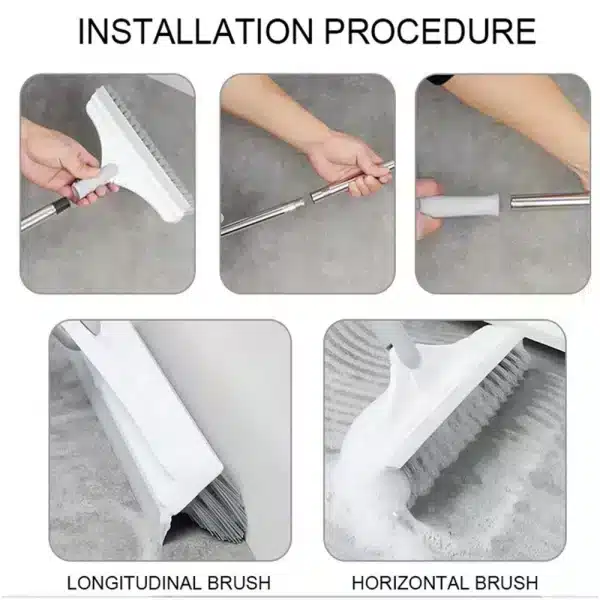 INSTALLATION PROCEDURE

LONGITUDINAL BRUSH

HORIZONTAL BRUSH